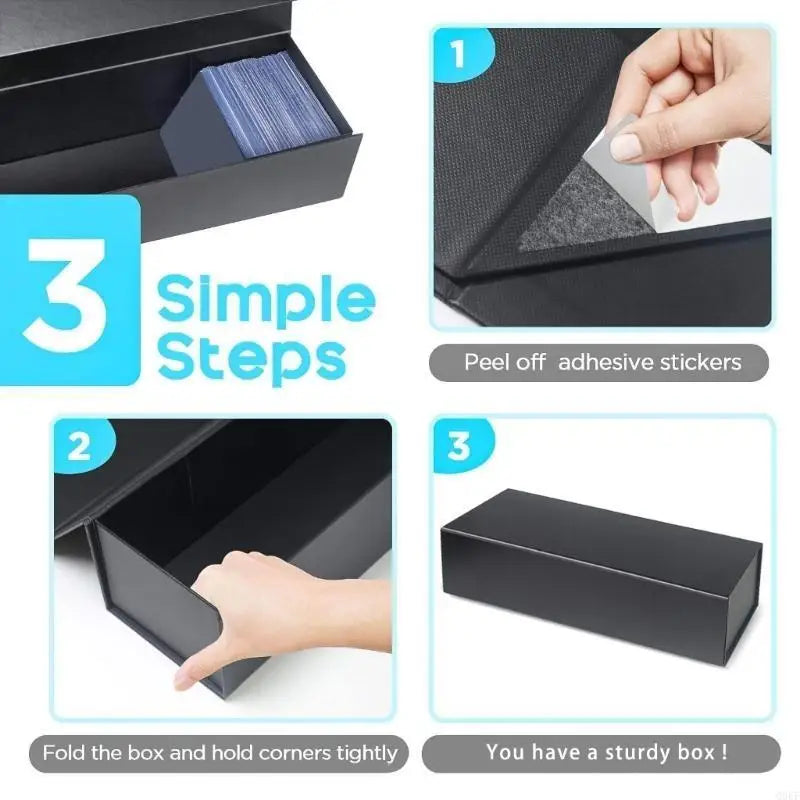 3 Simple Steps

1

Peel off adhesive stickers

2

Fold the box and hold corners tightly

3

You have a sturdy box !